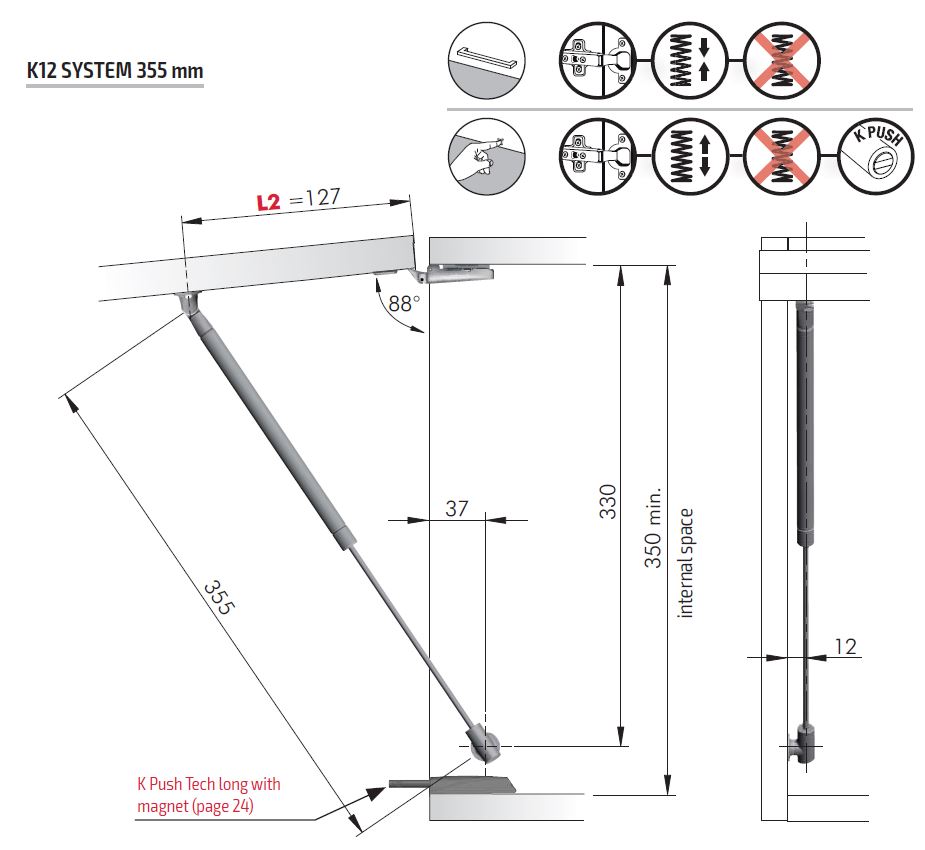 K12 SYSTEM 355 mm

K PUSH

L2 =127

88°

355

37

330

350 min.

internal space

12

K Push Tech long with magnet (page 24)