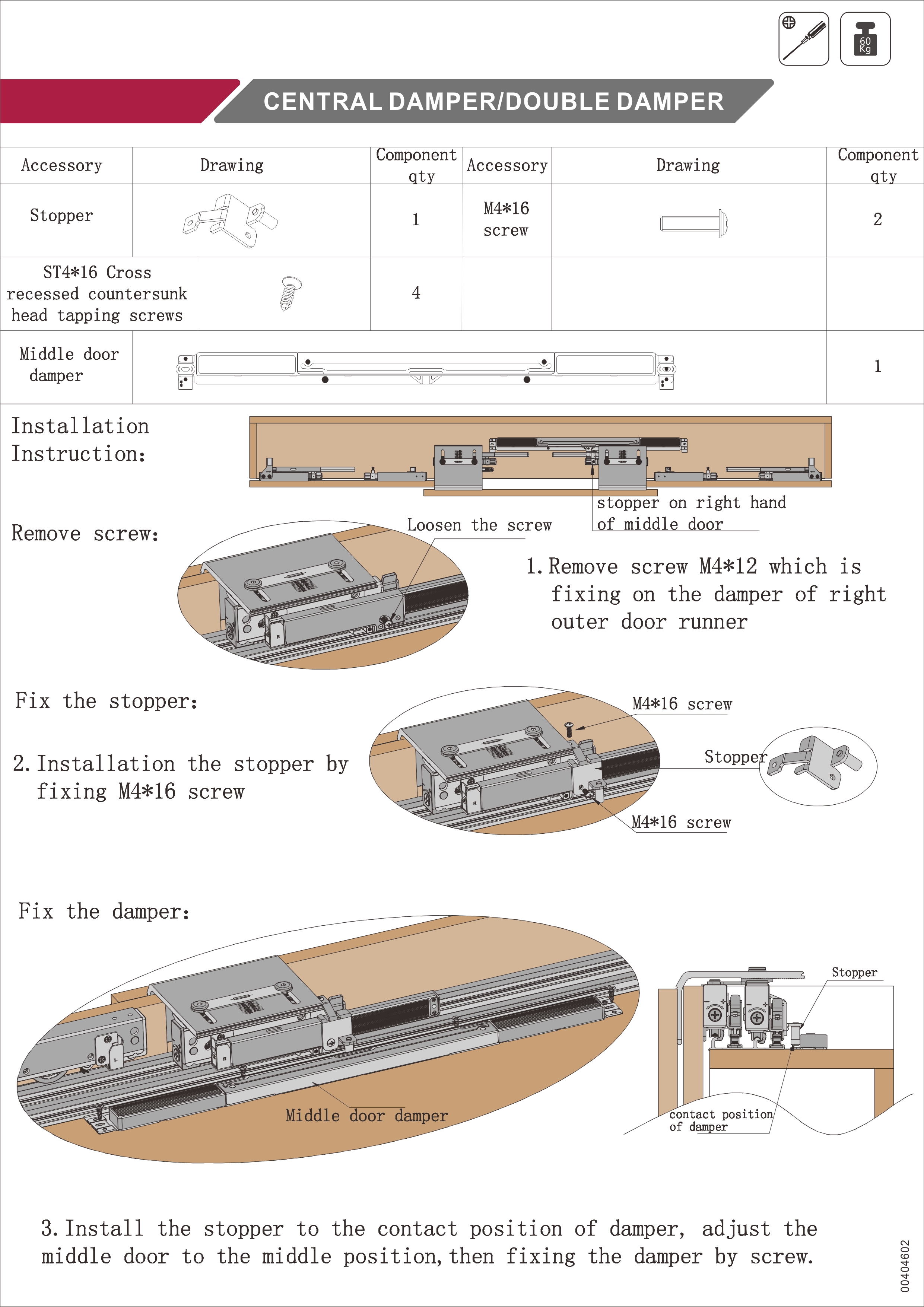 60 Kg

CENTRAL DAMPER/DOUBLE DAMPER

| Accessory | Drawing | Component qty | Accessory | Drawing | Component qty |
|---|---|---|---|---|---|
| Stopper | | 1 | M4*16 screw | | 2 |
| ST4*16 Cross recessed countersunk head tapping screws | | 4 | | | |
| Middle door damper | | | | | 1 |

Installation Instruction:

stopper on right hand of middle door

Remove screw:

Loosen the screw

1. Remove screw M4*12 which is fixing on the damper of right outer door runner

Fix the stopper:

2. Installation the stopper by fixing M4*16 screw

M4*16 screw

Stopper

M4*16 screw

Fix the damper:

Middle door damper

Stopper

contact position of damper

3. Install the stopper to the contact position of damper, adjust the middle door to the middle position, then fixing the damper by screw.

00404602