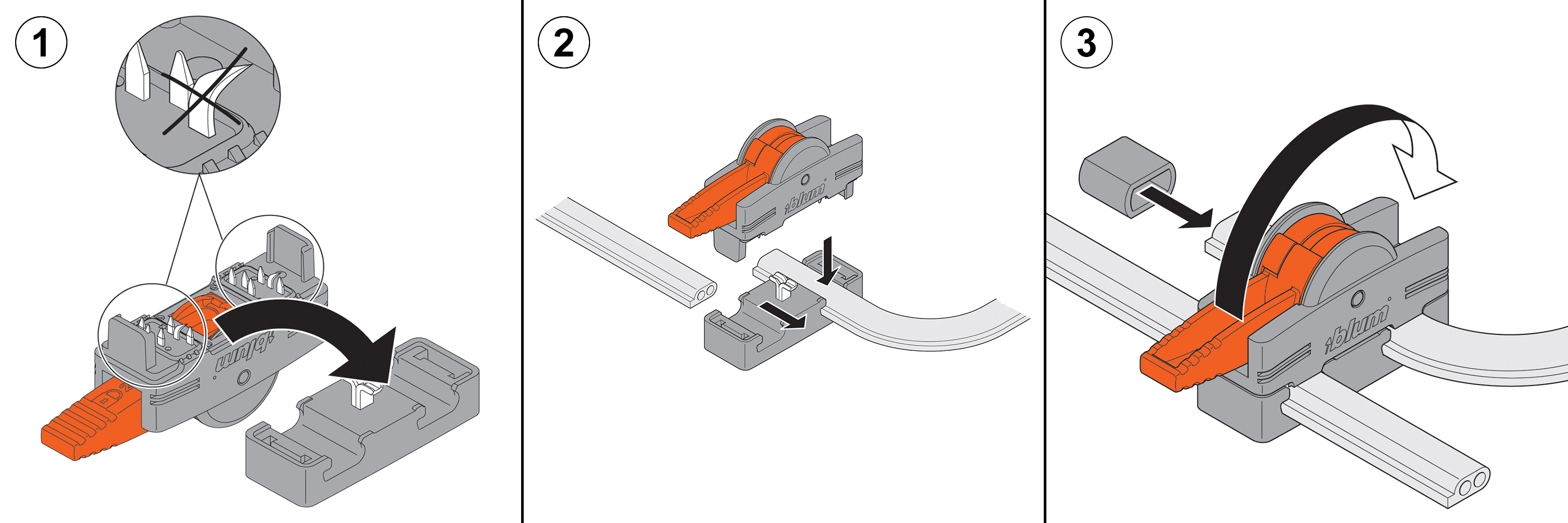 1

blum

2

blum

3

blum