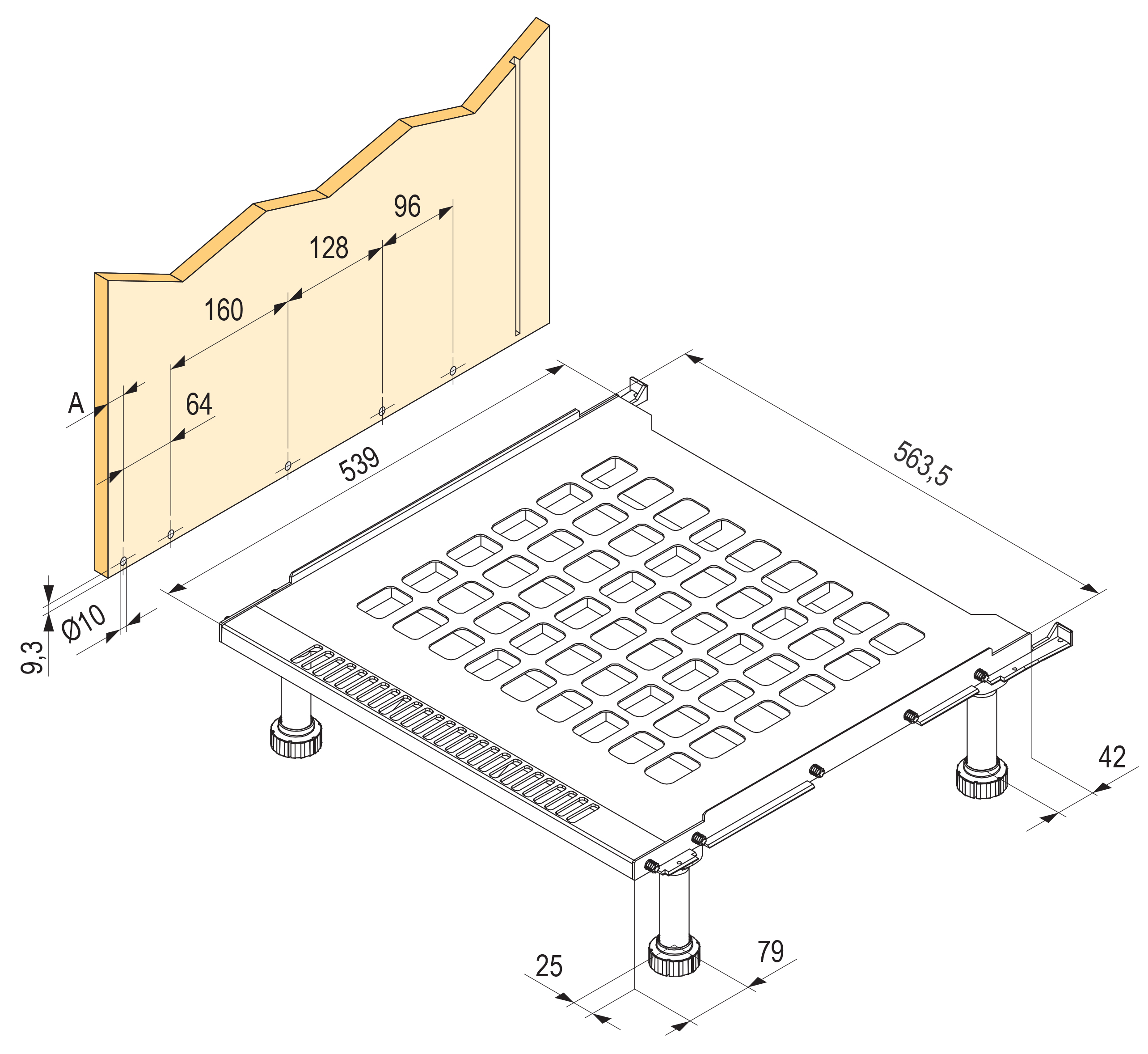 96
128
160
A
64
539
563,5
9,3
Ø10
42
25
79