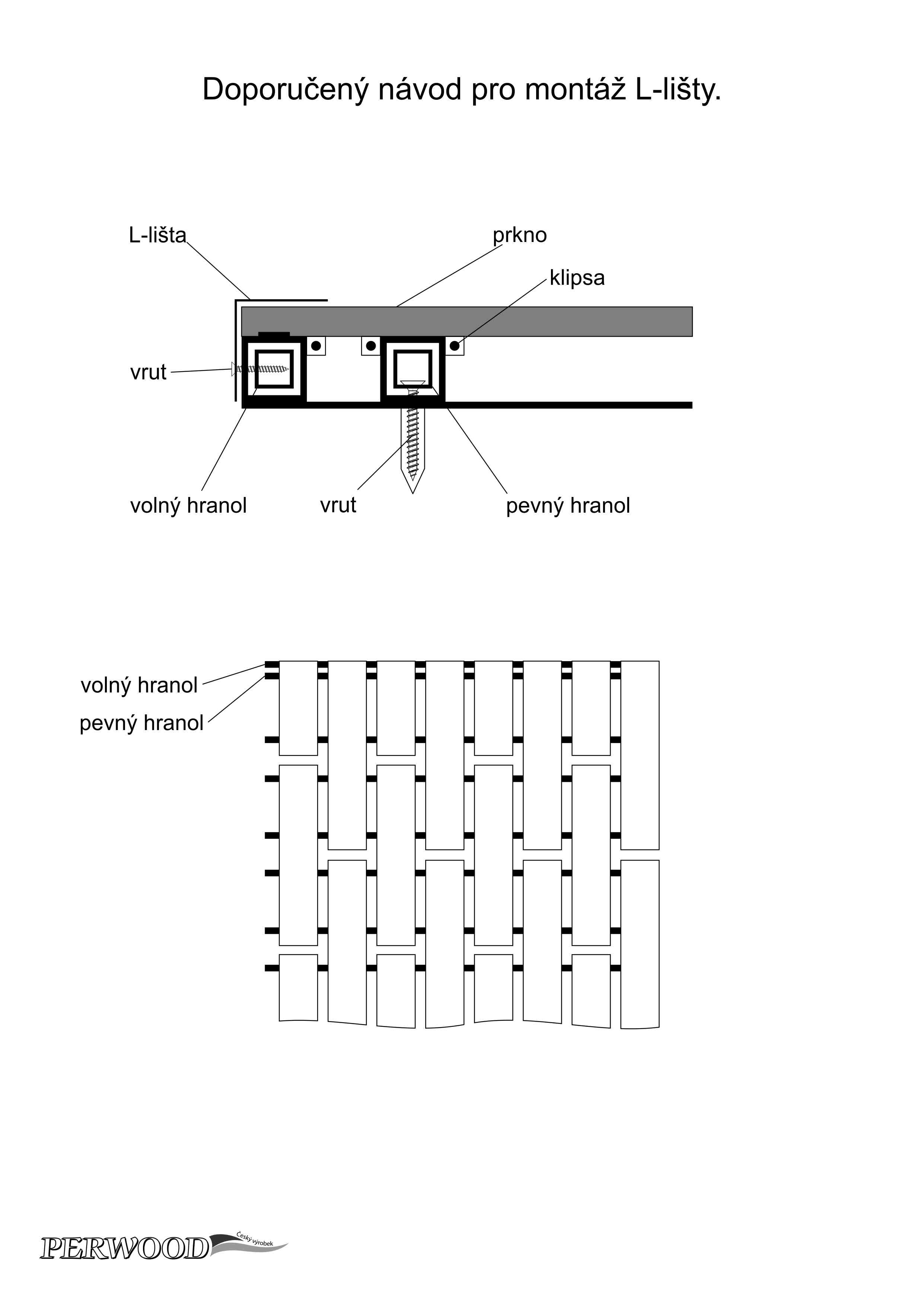 Doporučený návod pro montáž L-lišty.

L-lišta

prkno

klipsa

vrut

volný hranol

vrut

pevný hranol

volný hranol

pevný hranol

PERWOOD Český výrobek