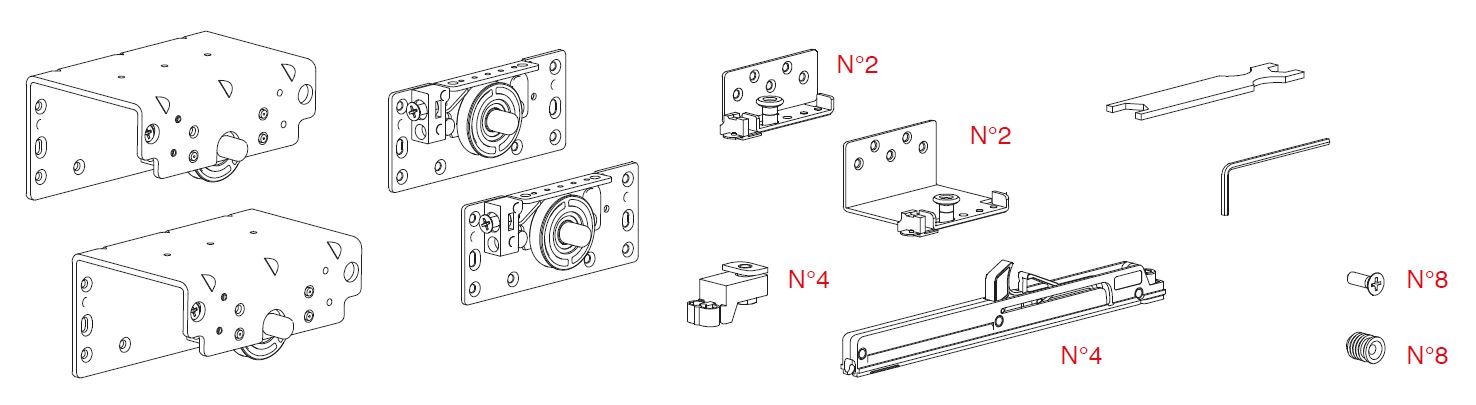 N°2
N°2
N°4
N°4
N°8
N°8