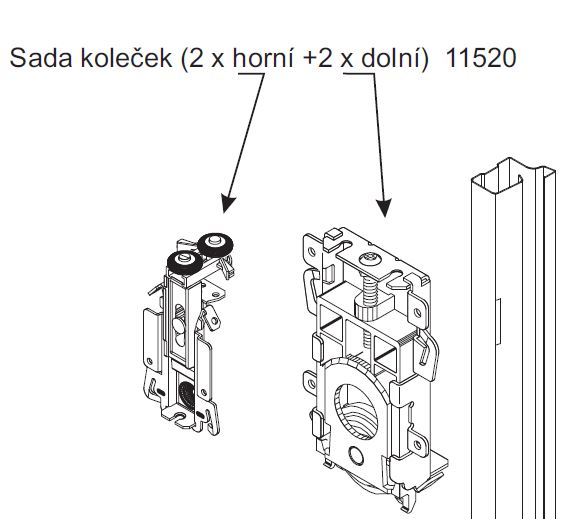 Sada koleček (2 x horní +2 x dolní) 11520