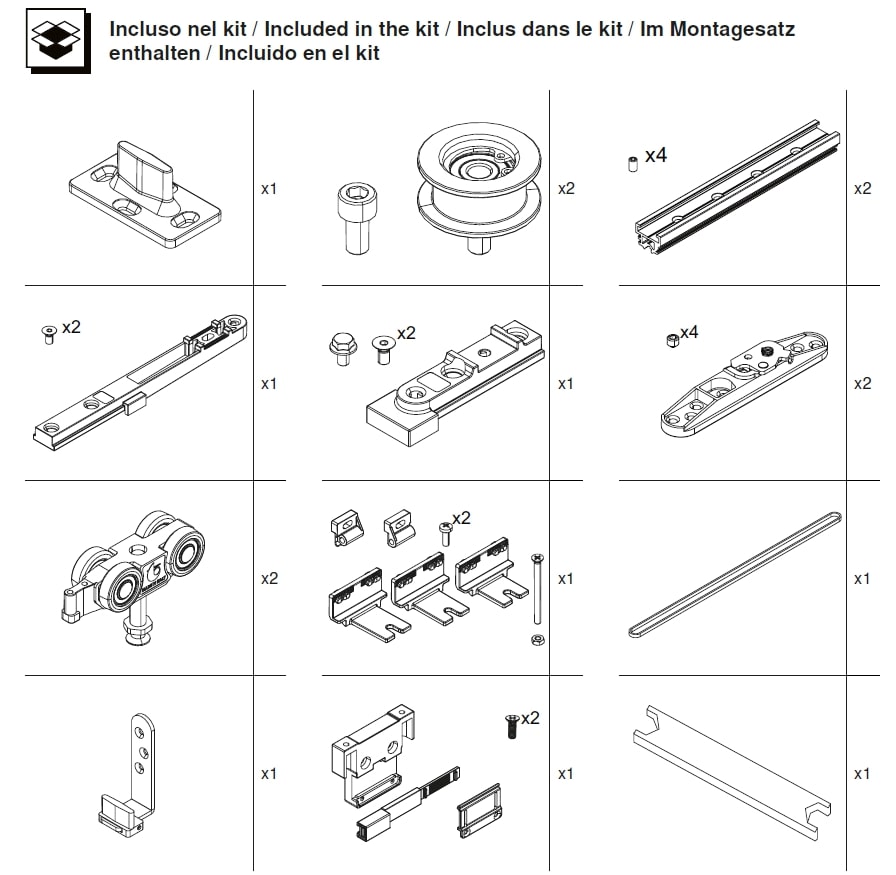 Incluso nel kit / Included in the kit / Inclus dans le kit / Im Montagesatz enthalten / Incluido en el kit

x1

x2

x4

x2

x2

x1

x2

x1

x4

x2

x2

x2

x1

x1

x1

x2

x1

x1