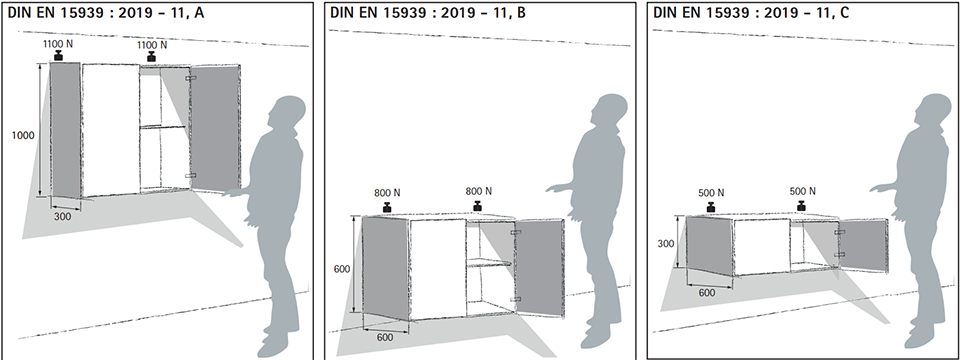 DIN EN 15939 : 2019 – 11, A

1100 N
1100 N
1000
300

DIN EN 15939 : 2019 – 11, B

800 N
800 N
600
600

DIN EN 15939 : 2019 – 11, C

500 N
500 N
300
600