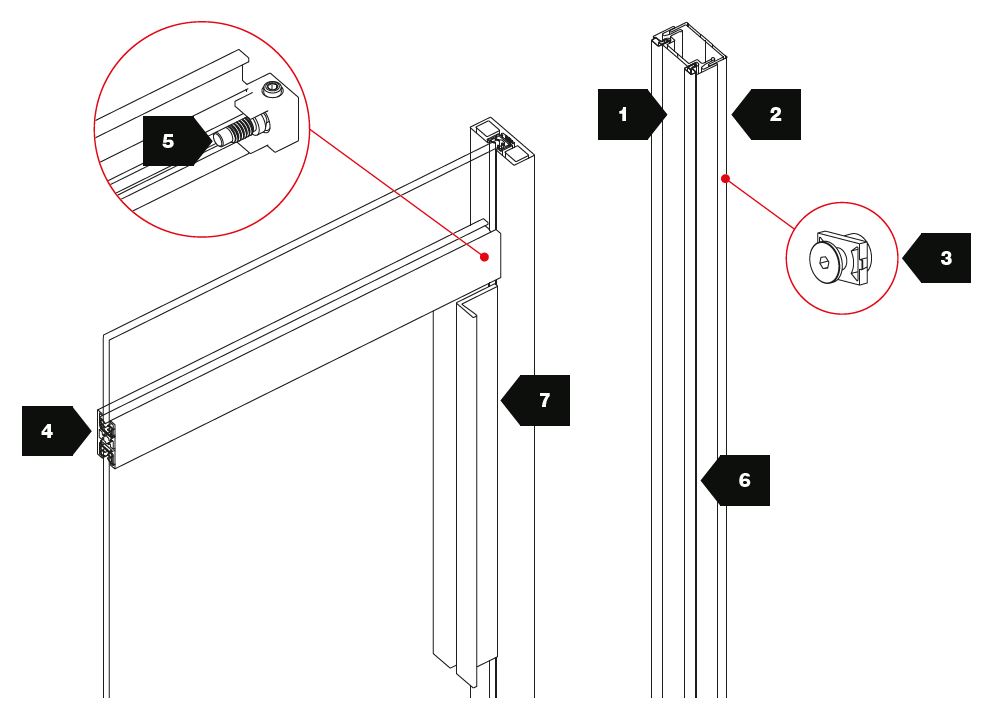 5
1
2
3
7
4
6