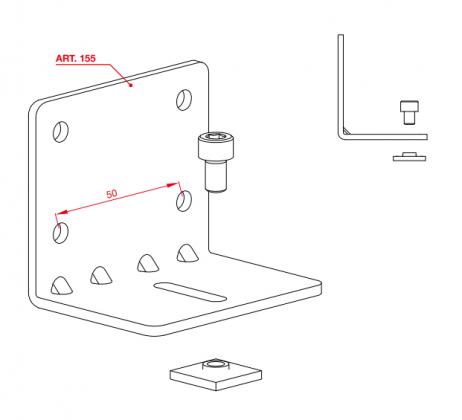 ART. 155

50