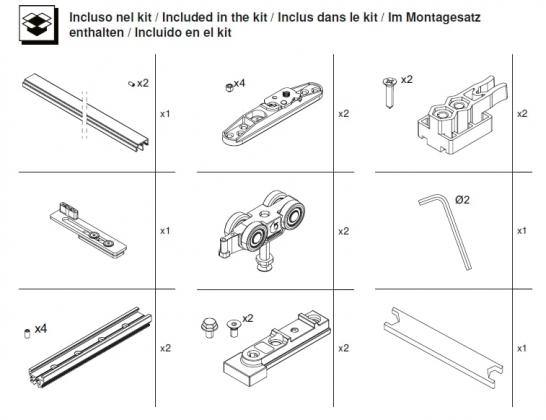 Incluso nel kit / Included in the kit / Inclus dans le kit / Im Montagesatz enthalten / Incluido en el kit

x2
x1

x4
x2

x2
x2

x1

x2

Ø2
x1

x4
x2

x2
x2

x1