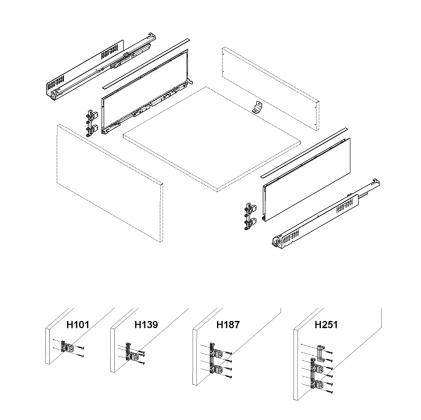 H101 H139 H187 H251